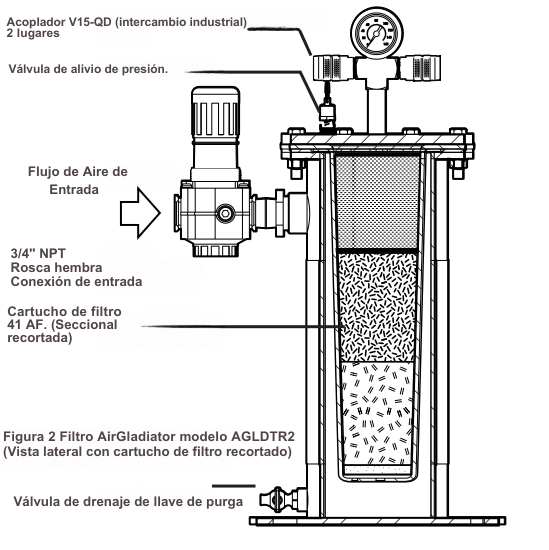 Acoplador V15-QD (intercambio industrial)
2 lugares

Válvula de alivio de presión.

Flujo de Aire de Entrada

3/4" NPT
Rosca hembra
Conexión de entrada

Cartucho de filtro 41 AF. (Seccional recortada)

Figura 2 Filtro AirGladiator modelo AGLDTR2
(Vista lateral con cartucho de filtro recortado)

Válvula de drenaje de llave de purga